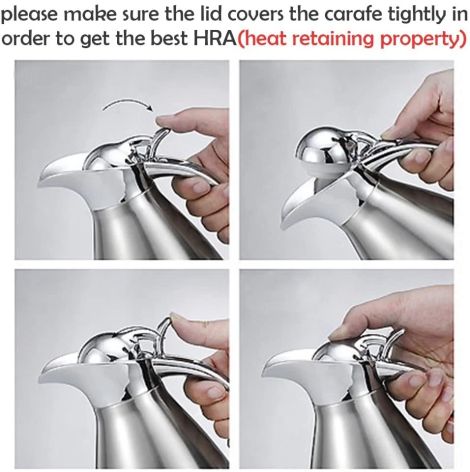 please make sure the lid covers the carafe tightly in order to get the best HRA(heat retaining property)